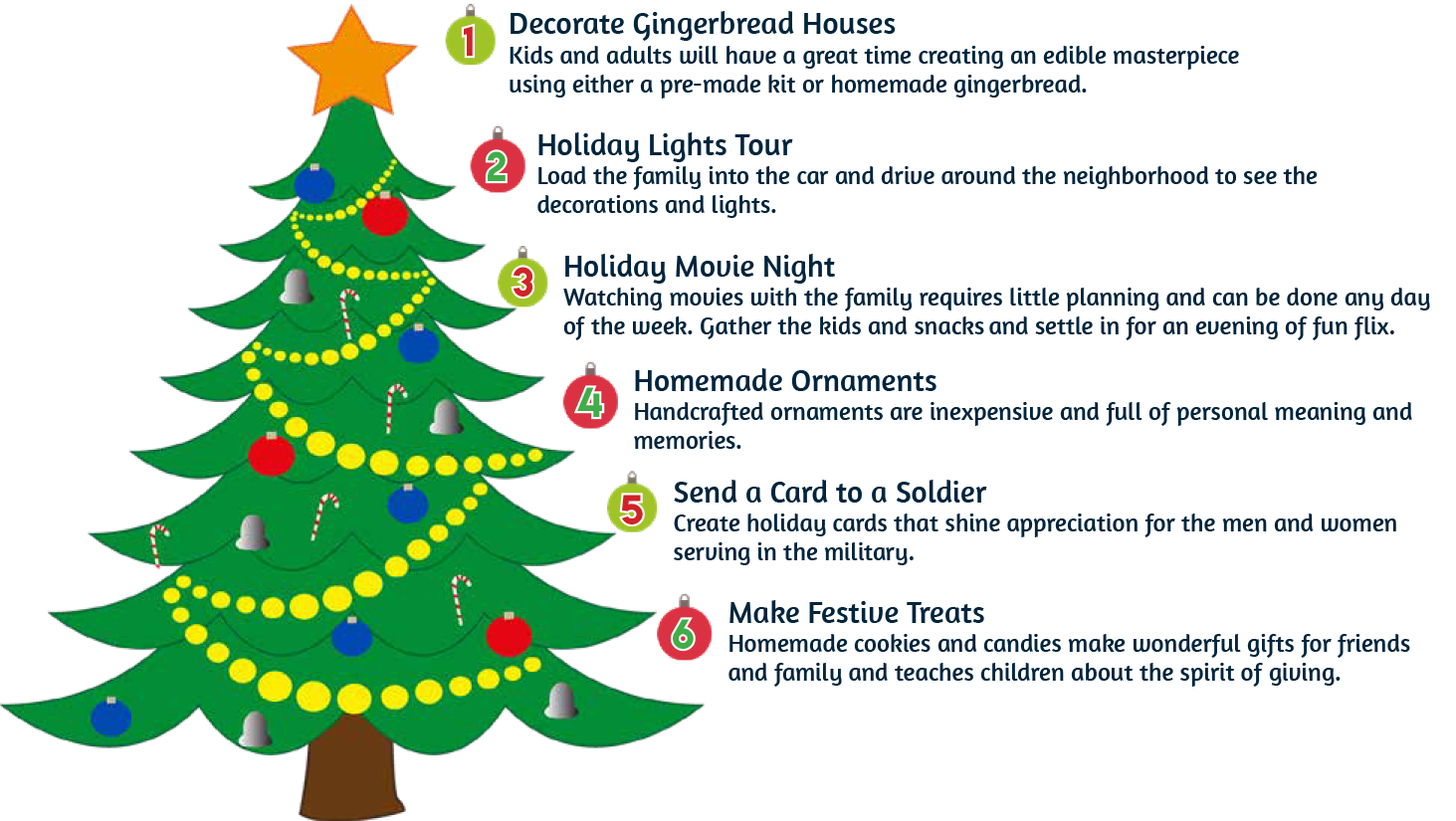 1
Decorate Gingerbread Houses
Kids and adults will have a great time creating an edible masterpiece using either a pre-made kit or homemade gingerbread.

2
Holiday Lights Tour
Load the family into the car and drive around the neighborhood to see the decorations and lights.

3
Holiday Movie Night
Watching movies with the family requires little planning and can be done any day of the week. Gather the kids and snacks and settle in for an evening of fun flix.

4
Homemade Ornaments
Handcrafted ornaments are inexpensive and full of personal meaning and memories.

5
Send a Card to a Soldier
Create holiday cards that shine appreciation for the men and women serving in the military.

6
Make Festive Treats
Homemade cookies and candies make wonderful gifts for friends and family and teaches children about the spirit of giving.