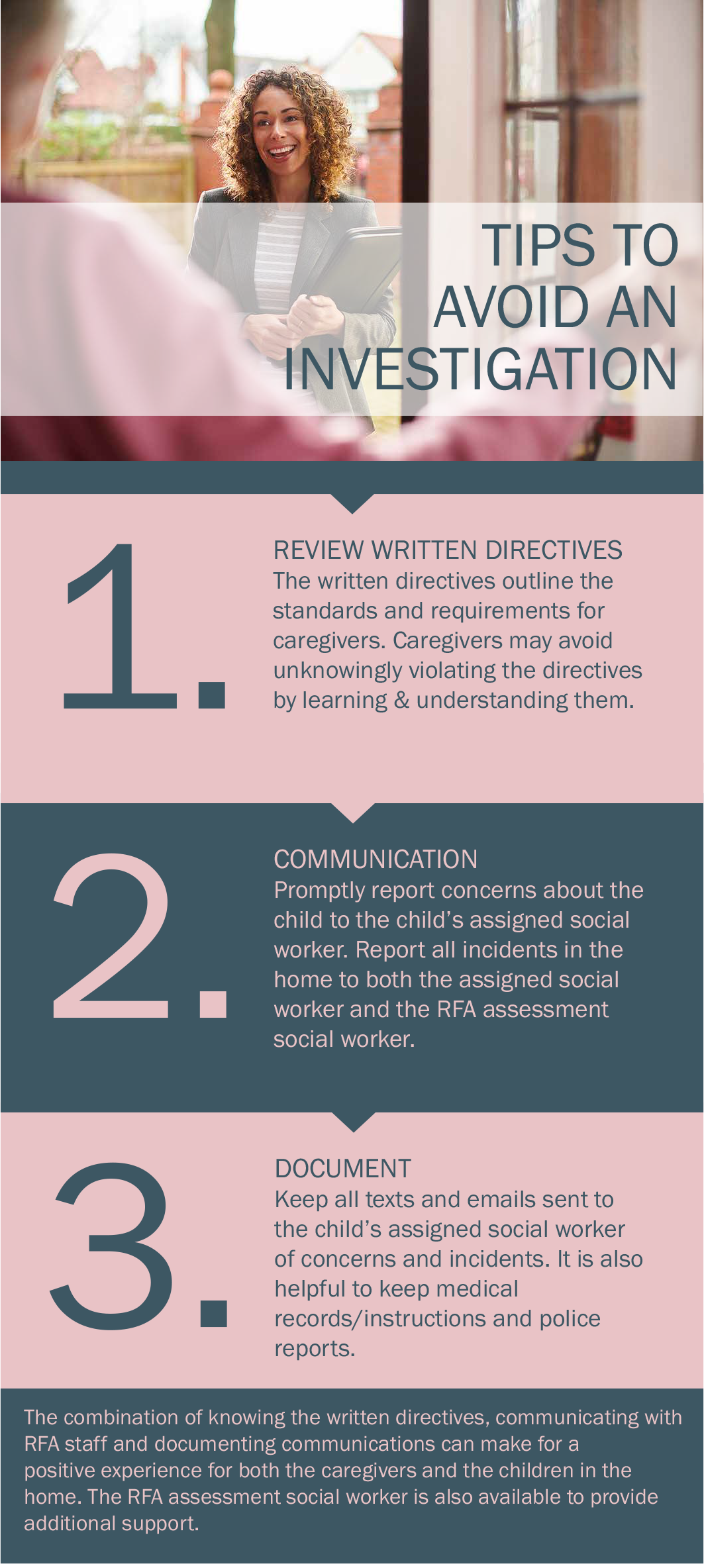 TIPS TO AVOID AN INVESTIGATION

1.

REVIEW WRITTEN DIRECTIVES
The written directives outline the standards and requirements for caregivers. Caregivers may avoid unknowingly violating the directives by learning & understanding them.

2.

COMMUNICATION
Promptly report concerns about the child to the child's assigned social worker. Report all incidents in the home to both the assigned social worker and the RFA assessment social worker.

3.

DOCUMENT
Keep all texts and emails sent to the child's assigned social worker of concerns and incidents. It is also helpful to keep medical records/instructions and police reports.

The combination of knowing the written directives, communicating with RFA staff and documenting communications can make for a positive experience for both the caregivers and the children in the home. The RFA assessment social worker is also available to provide additional support.