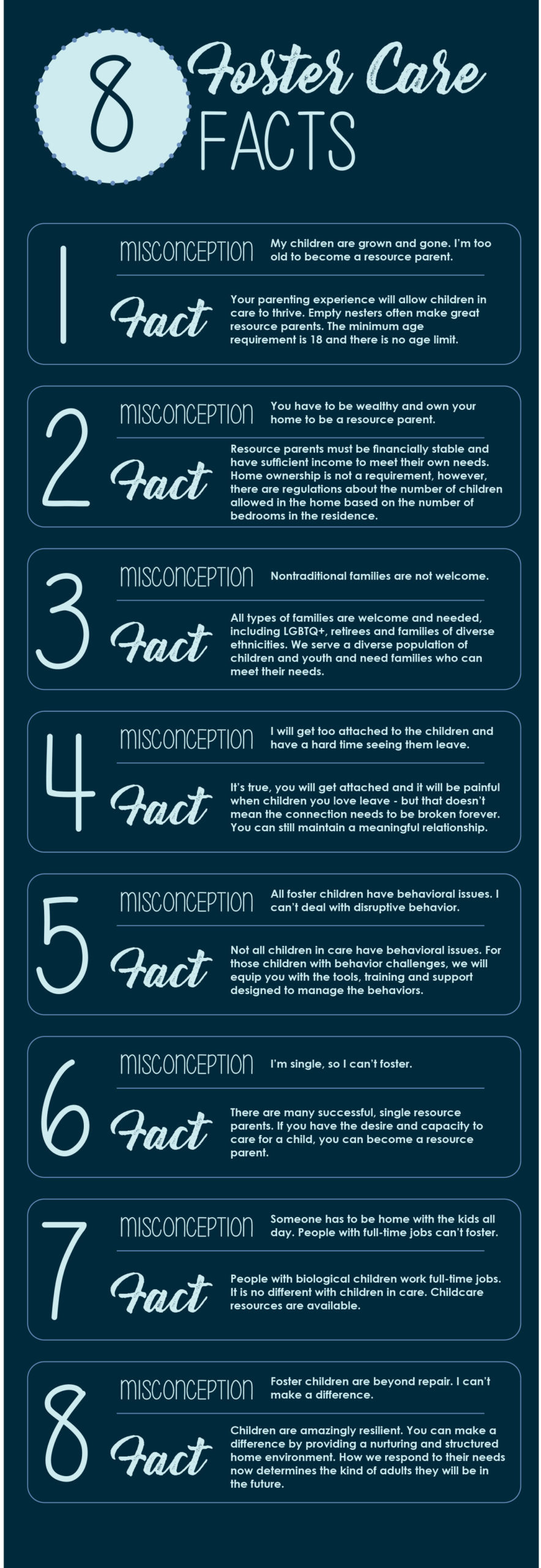 8 Foster Care FACTS

1

MISCONCEPTION My children are grown and gone. I'm too old to become a resource parent.

Fact Your parenting experience will allow children in care to thrive. Empty nesters often make great resource parents. The minimum age requirement is 18 and there is no age limit.

2

MISCONCEPTION You have to be wealthy and own your home to be a resource parent.

Fact Resource parents must be financially stable and have sufficient income to meet their own needs. Home ownership is not a requirement, however, there are regulations about the number of children allowed in the home based on the number of bedrooms in the residence.

3

MISCONCEPTION Nontraditional families are not welcome.

Fact All types of families are welcome and needed, including LGBTQ+, retirees and families of diverse ethnicities. We serve a diverse population of children and youth and need families who can meet their needs.

4

MISCONCEPTION I will get too attached to the children and have a hard time seeing them leave.

Fact It's true, you will get attached and it will be painful when children you love leave - but that doesn't mean the connection needs to be broken forever. You can still maintain a meaningful relationship.

5

MISCONCEPTION All foster children have behavioral issues. I can't deal with disruptive behavior.

Fact Not all children in care have behavioral issues. For those children with behavior challenges, we will equip you with the tools, training and support designed to manage the behaviors.

6

MISCONCEPTION I'm single, so I can't foster.

Fact There are many successful, single resource parents. If you have the desire and capacity to care for a child, you can become a resource parent.

7

MISCONCEPTION Someone has to be home with the kids all day. People with full-time jobs can't foster.

Fact People with biological children work full-time jobs. It is no different with children in care. Childcare resources are available.

8

MISCONCEPTION Foster children are beyond repair. I can't make a difference.

Fact Children are amazingly resilient. You can make a difference by providing a nurturing and structured home environment. How we respond to their needs now determines the kind of adults they will be in the future.